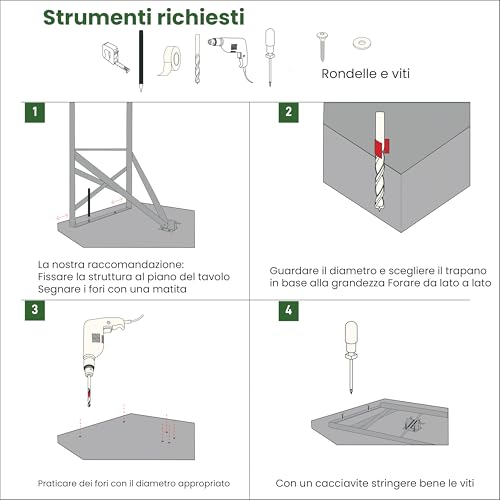 Strumenti richiesti

Rondelle e viti

1

La nostra raccomandazione:
Fissare la struttura al piano del tavolo
Segnare i fori con una matita

2

Guardare il diametro e scegliere il trapano in base alla grandezza Forare da lato a lato

3

Praticare dei fori con il diametro appropriato

4

Con un cacciavite stringere bene le viti